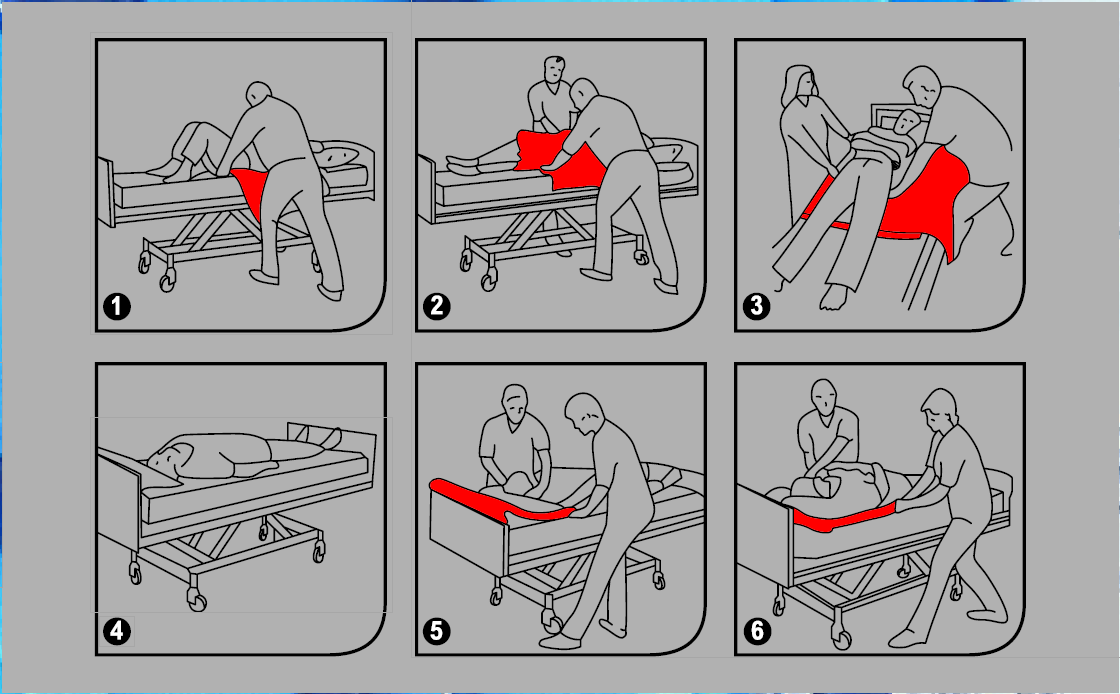 1

2

3

4

5

6